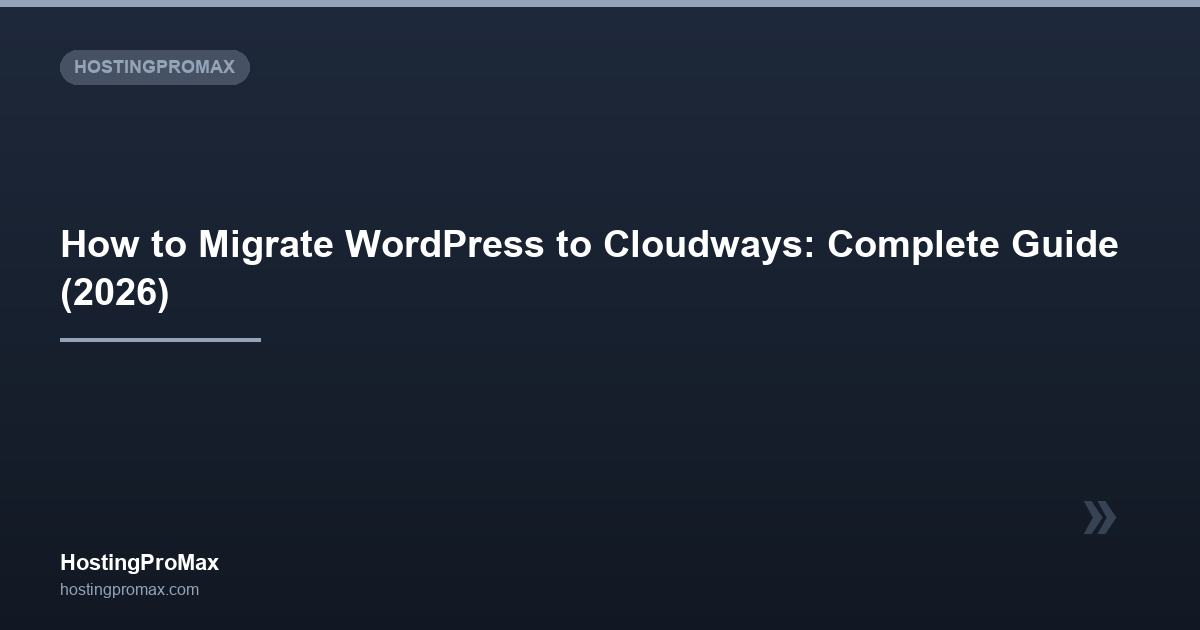 HOSTINGPROMAX

How to Migrate WordPress to Cloudways: Complete Guide (2026)

»

HostingProMax
hostingpromax.com